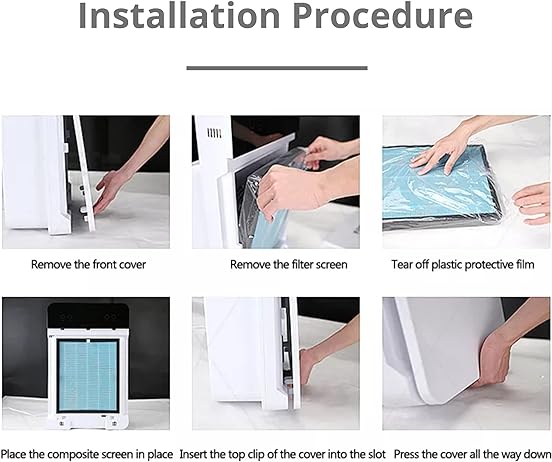 Installation Procedure

Remove the front cover

Remove the filter screen

Tear off plastic protective film

Place the composite screen in place

Insert the top clip of the cover into the slot

Press the cover all the way down